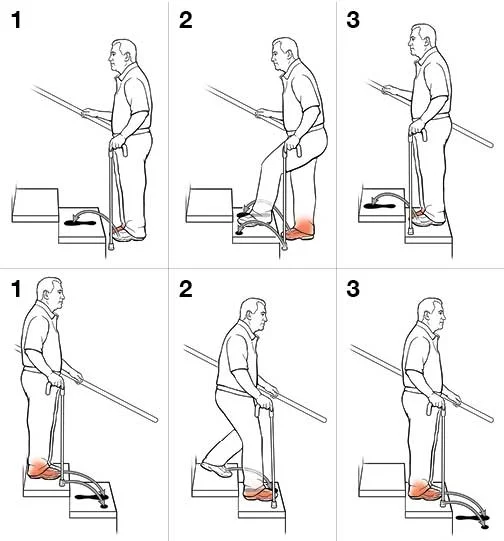 1

2

3

1

2

3